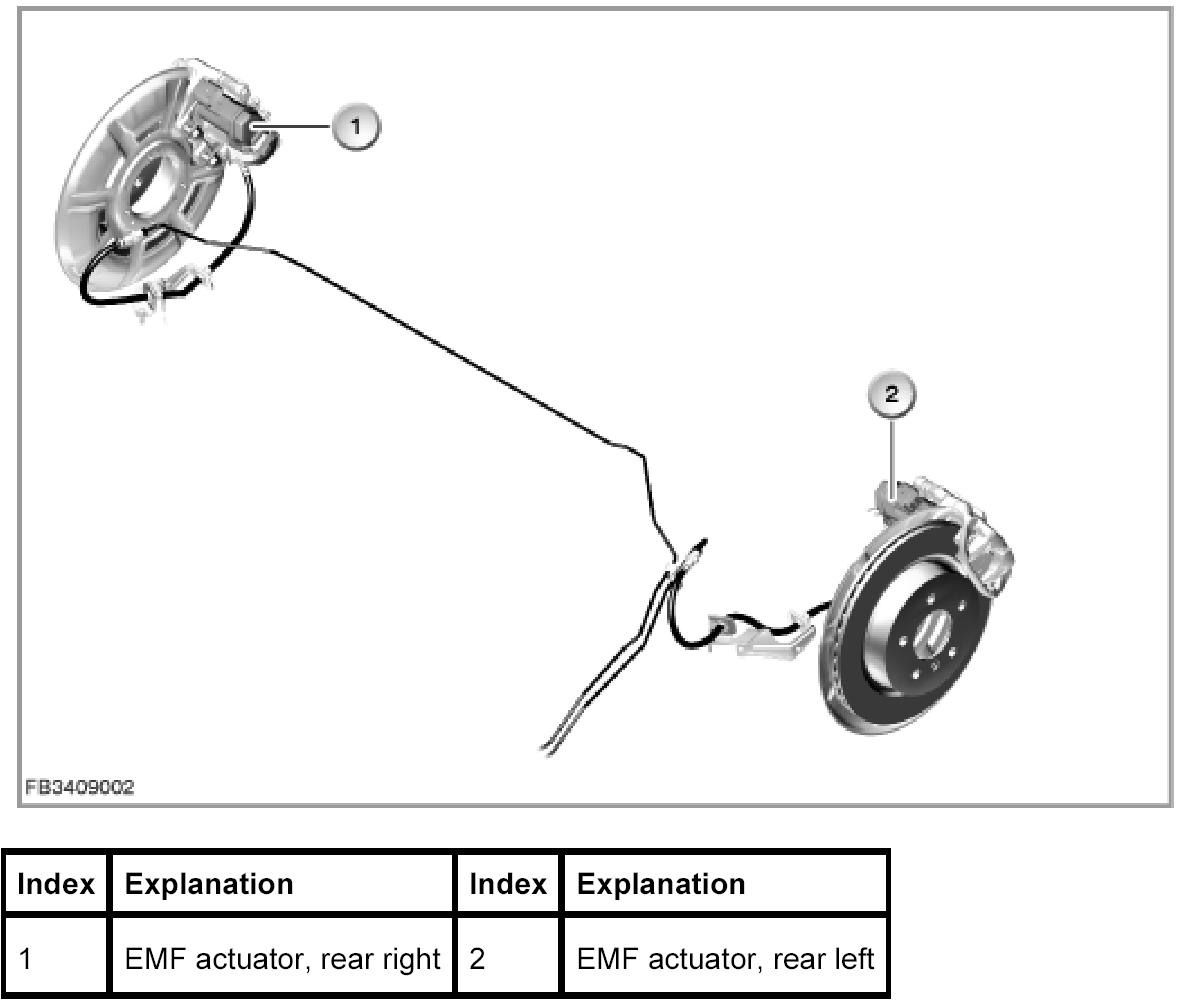 1

2

FB3409002

| Index | Explanation | Index | Explanation |
|---|---|---|---|
| 1 | EMF actuator, rear right | 2 | EMF actuator, rear left |