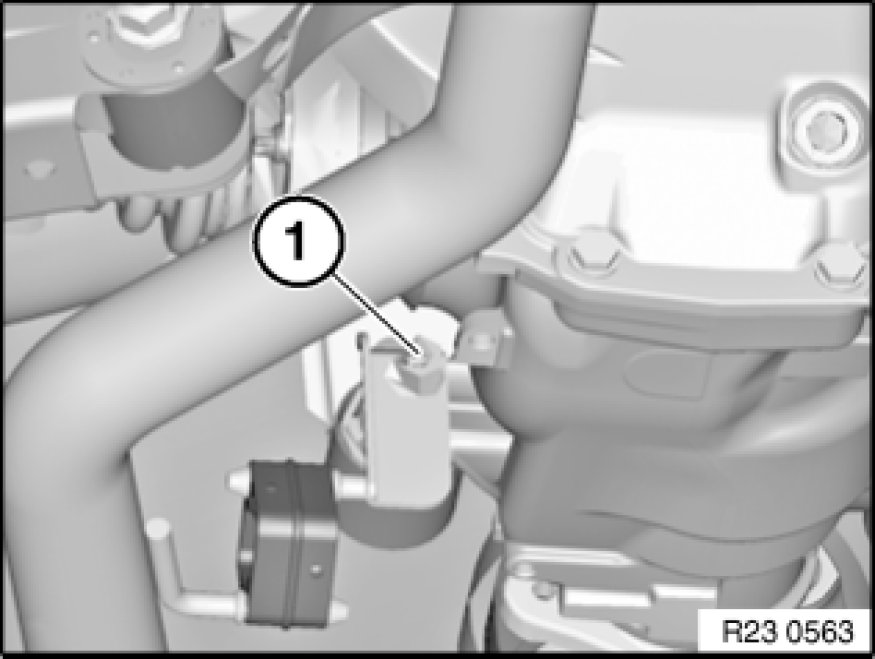 1

R23 0563