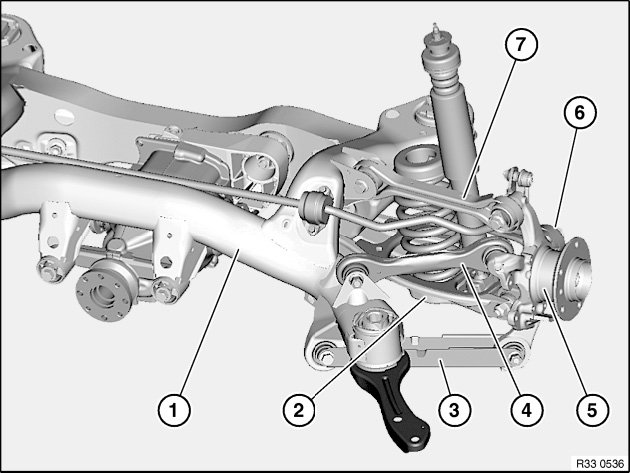 7
6
1
2
3
4
5
R33 0536