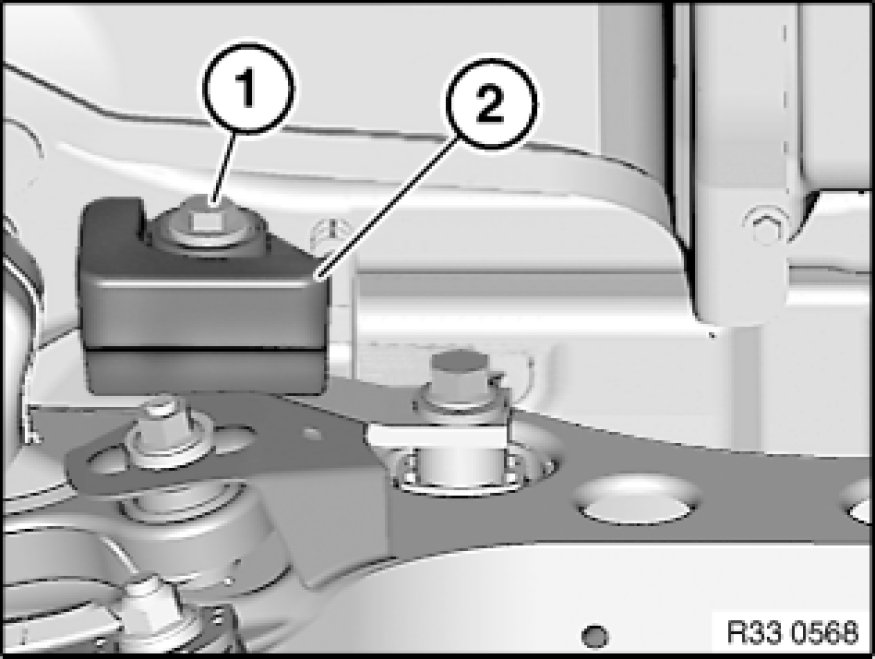 1
2
R33 0568