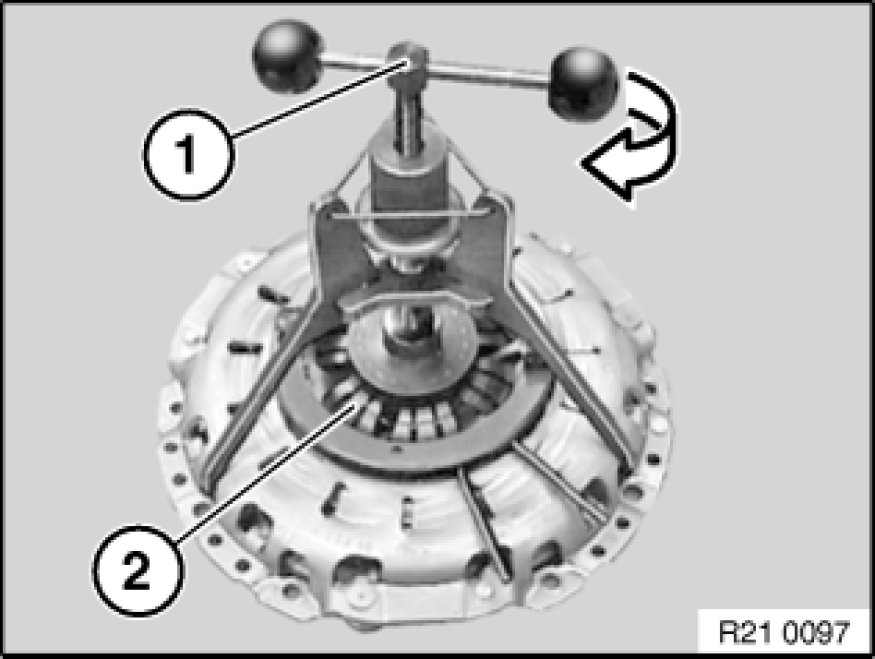 1

2

R21 0097