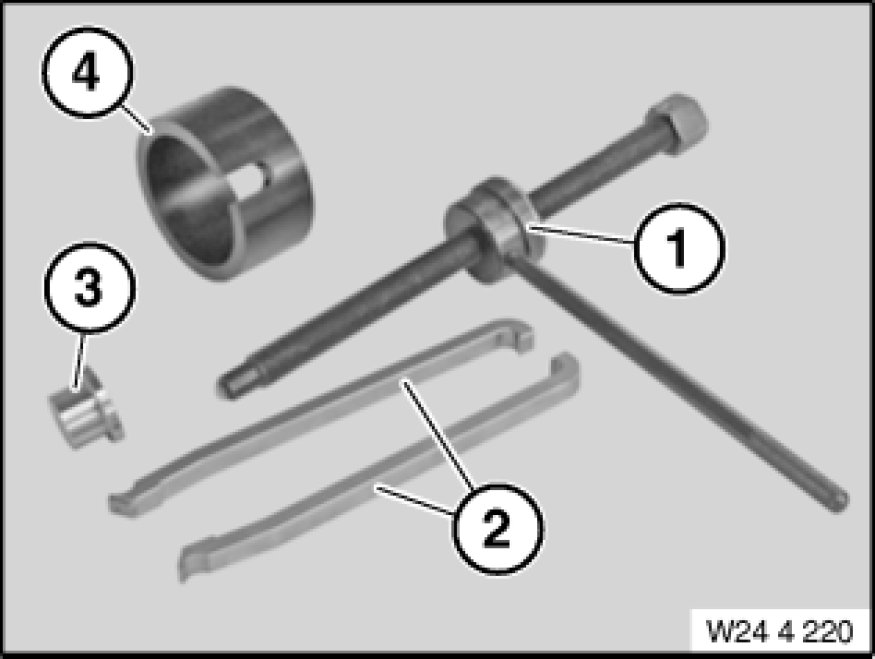 4
1
3
2
W24 4 220