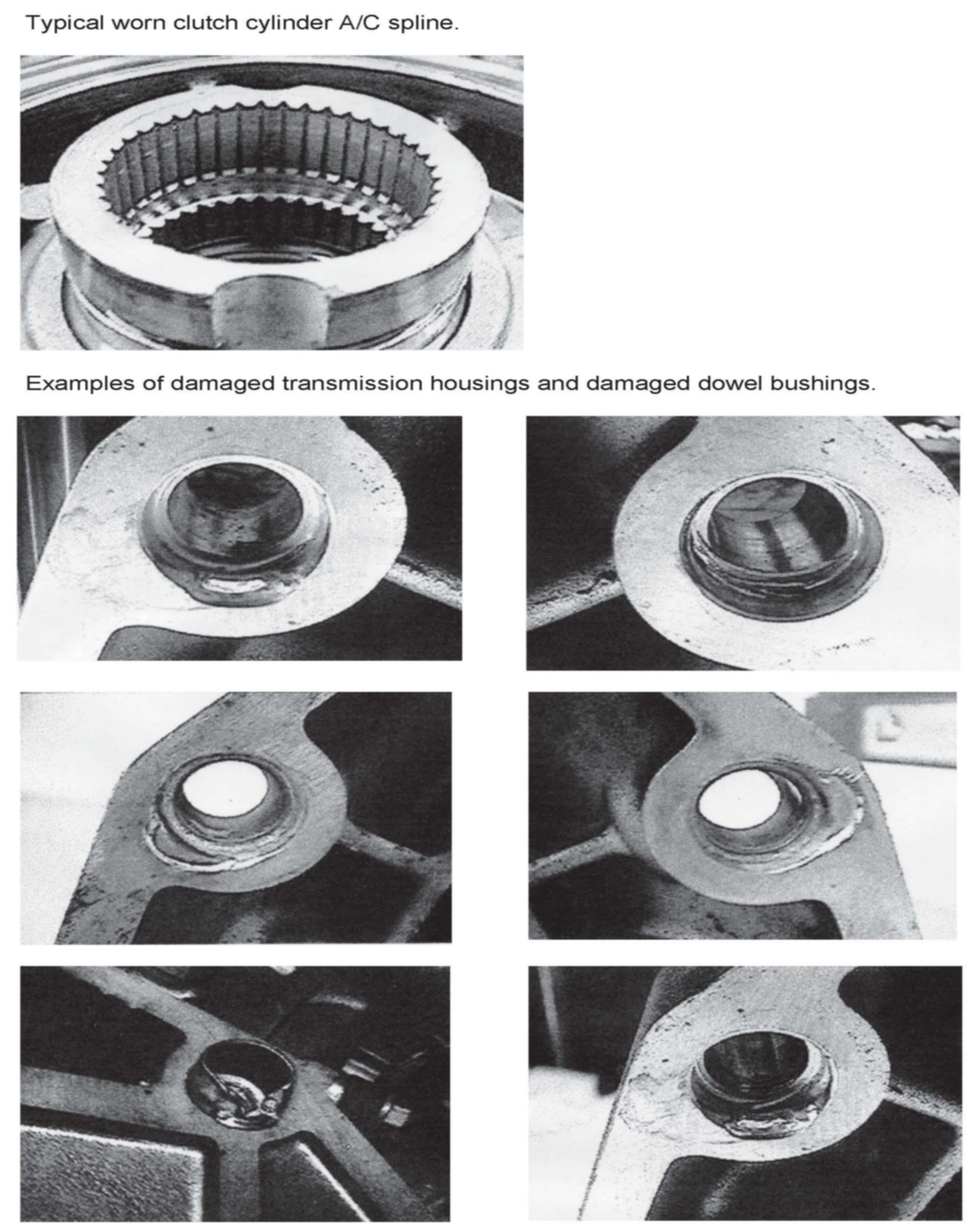 Typical worn clutch cylinder A/C spline.

Examples of damaged transmission housings and damaged dowel bushings.