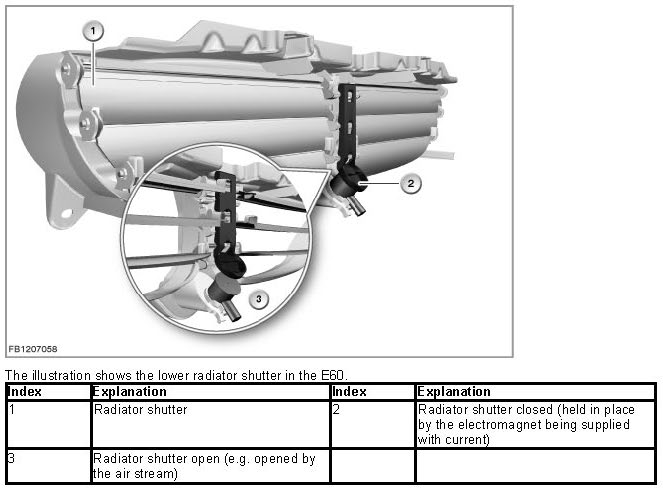 1

2

3

FB1207058

The illustration shows the lower radiator shutter in the E60.

| Index | Explanation | Index | Explanation |
|---|---|---|---|
| 1 | Radiator shutter | 2 | Radiator shutter closed (held in place by the electromagnet being supplied with current) |
| 3 | Radiator shutter open (e.g. opened by the air stream) | | |