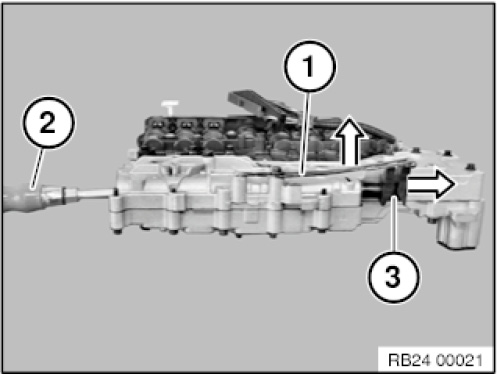 1
2
3
RB24 00021