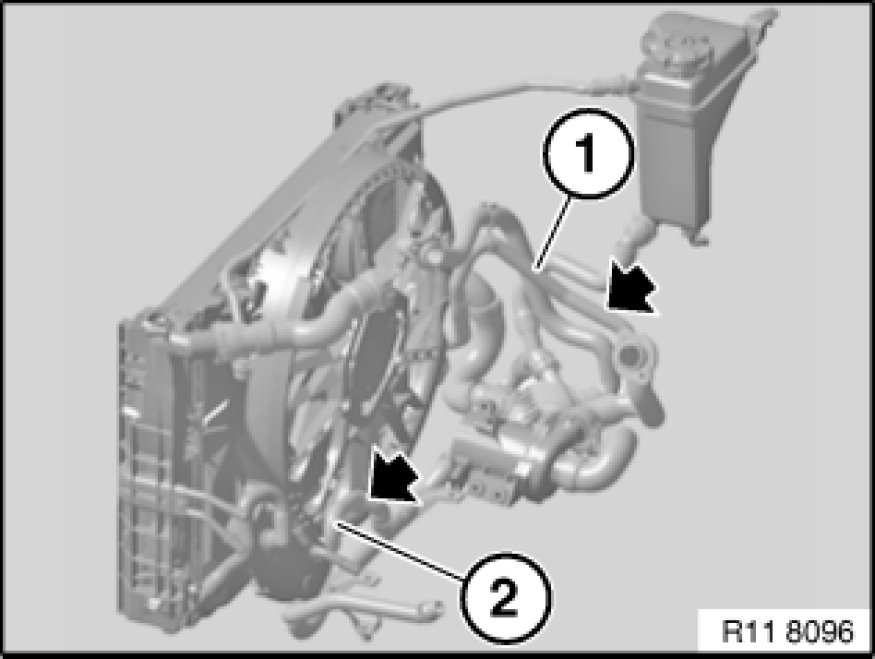 1

2

R11 8096