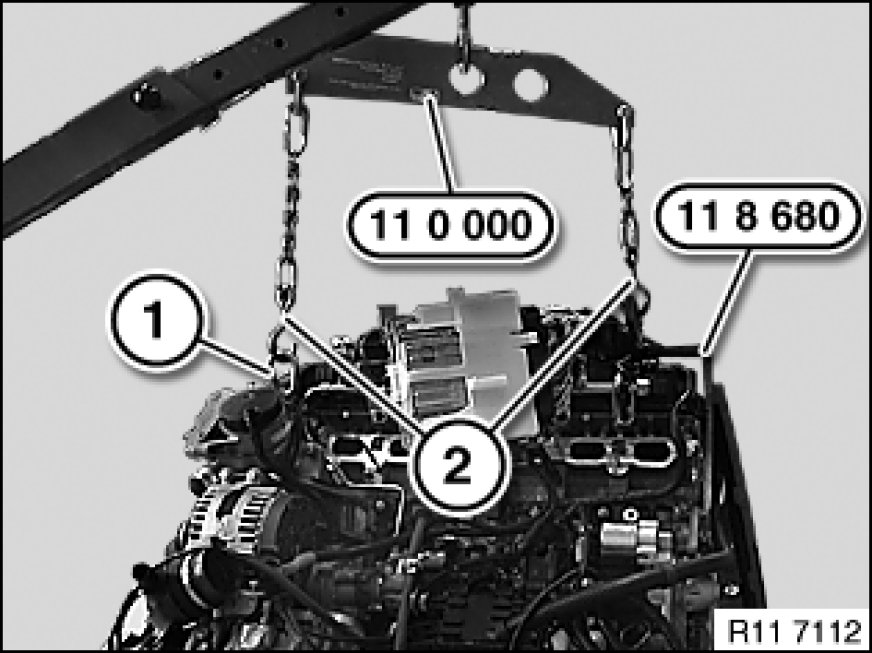 11 0 000

11 8 680

1

2

R11 7112