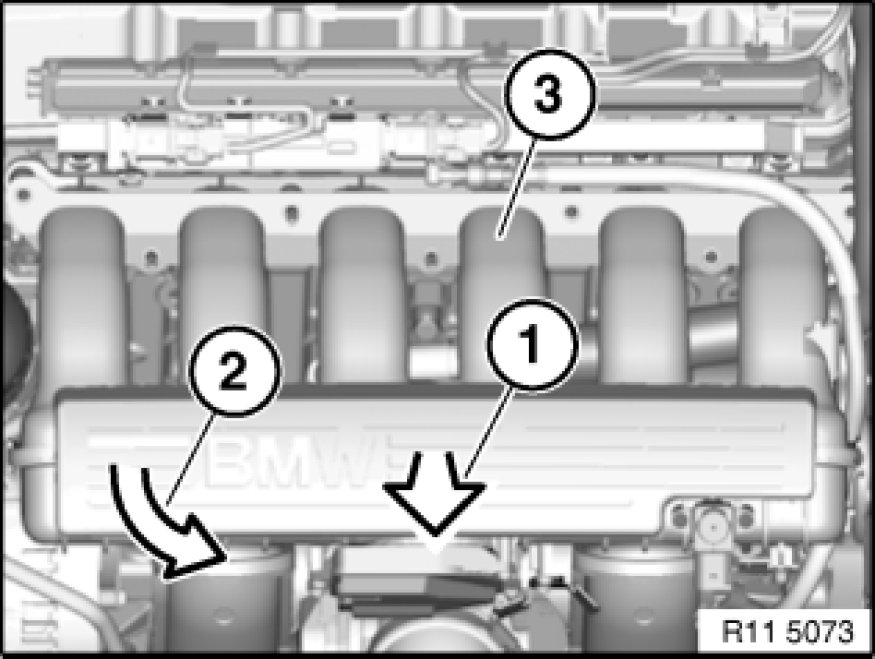 3
2
1
BMW
R11 5073