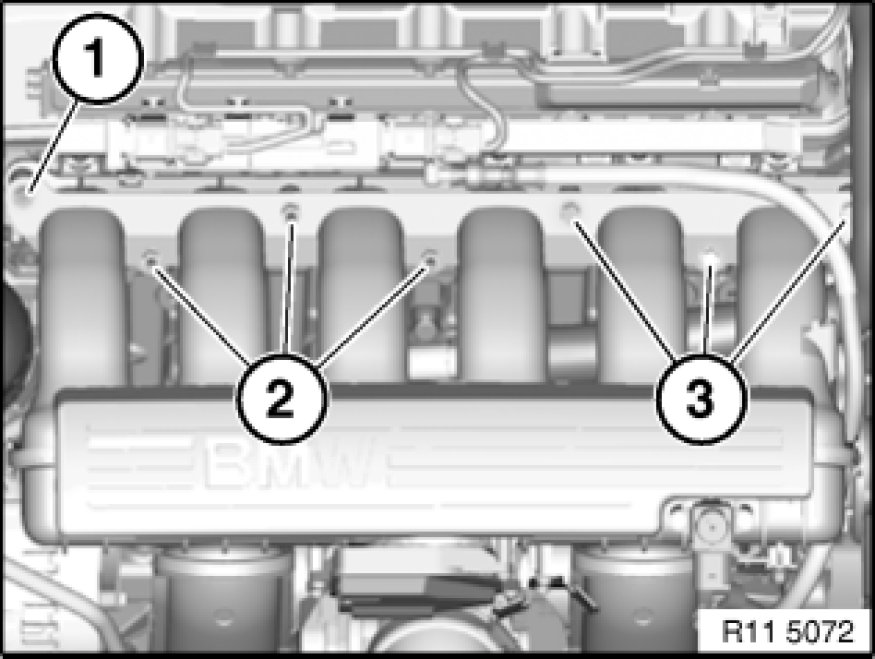 1
2
3
BMW
R11 5072