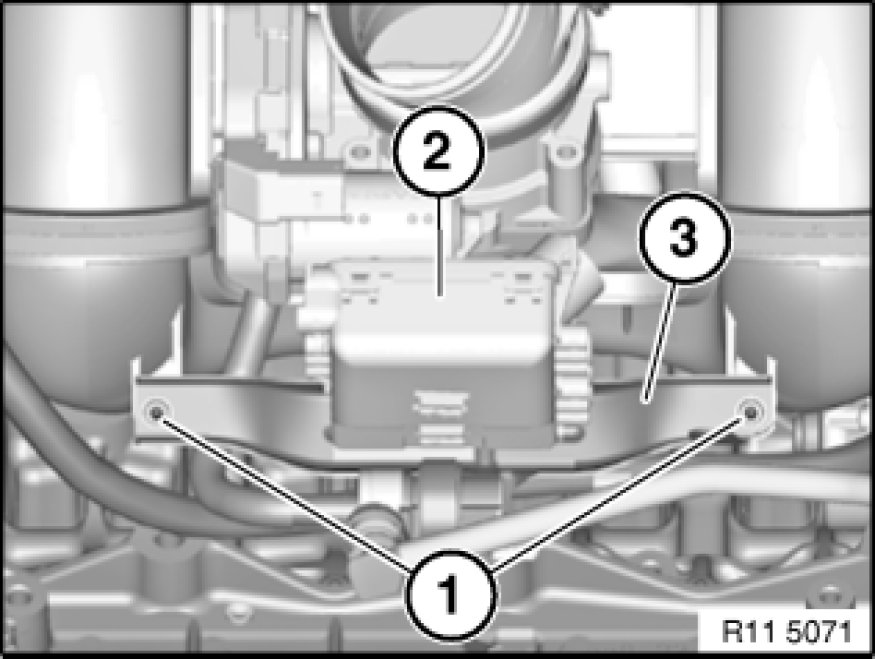 2
3
1
R11 5071