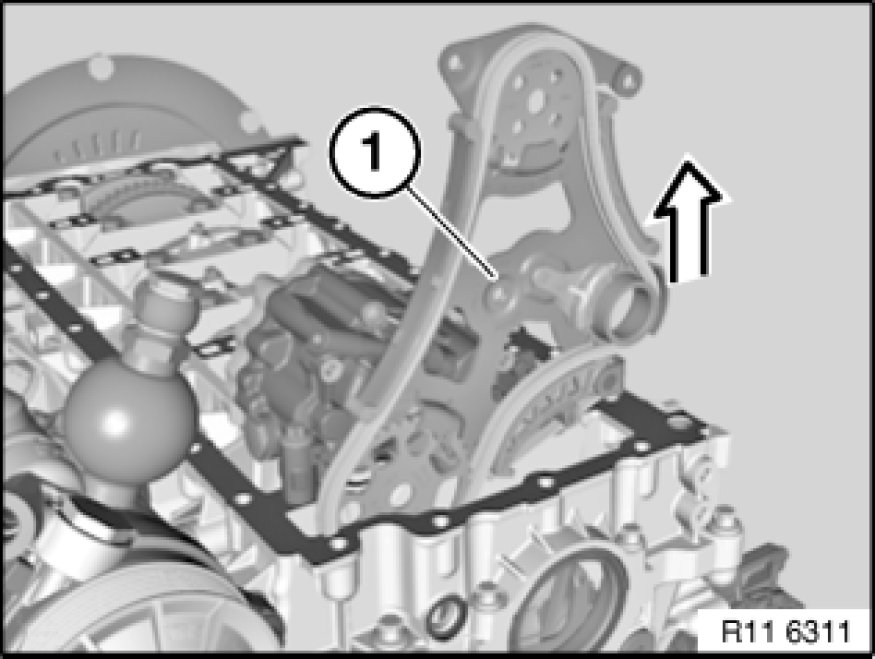 1

R11 6311