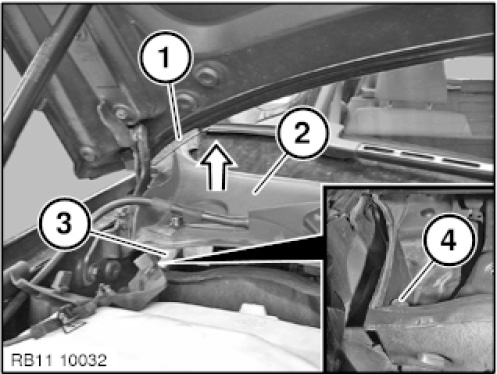 1
2
3
4
RB11 10032