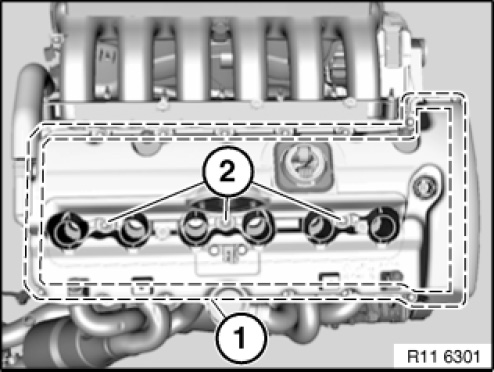 2

1

R11 6301