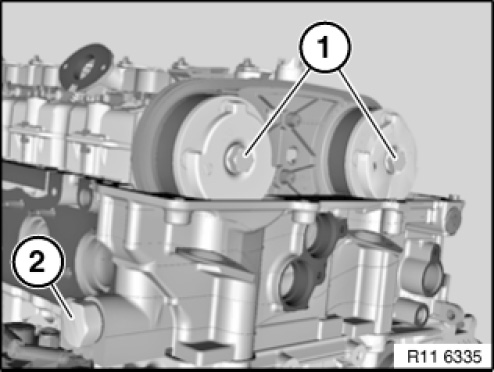 1
2
R11 6335