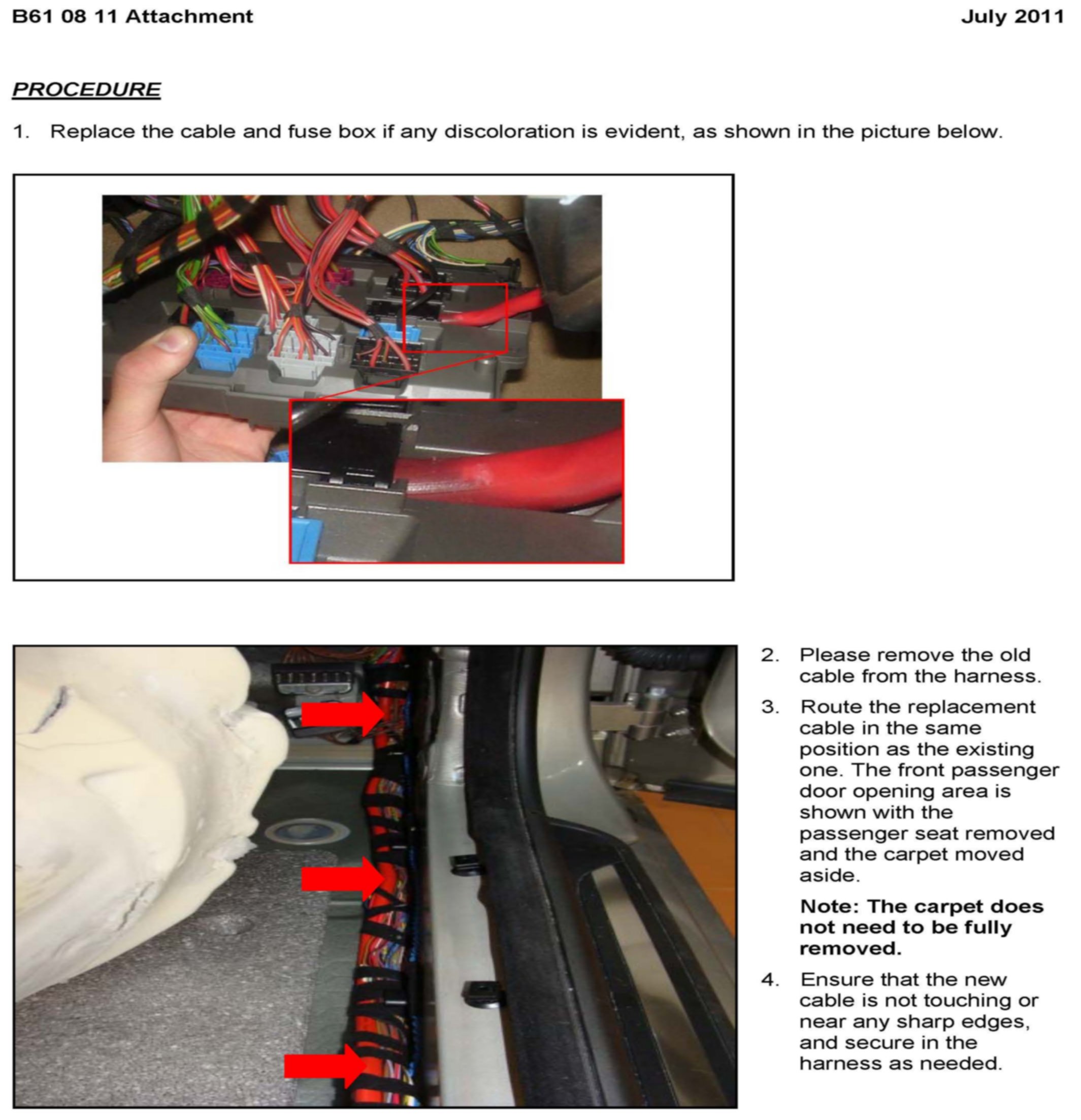 B61 08 11 Attachment

July 2011

PROCEDURE

1. Replace the cable and fuse box if any discoloration is evident, as shown in the picture below.

2. Please remove the old cable from the harness.

3. Route the replacement cable in the same position as the existing one. The front passenger door opening area is shown with the passenger seat removed and the carpet moved aside.

Note: The carpet does not need to be fully removed.

4. Ensure that the new cable is not touching or near any sharp edges, and secure in the harness as needed.