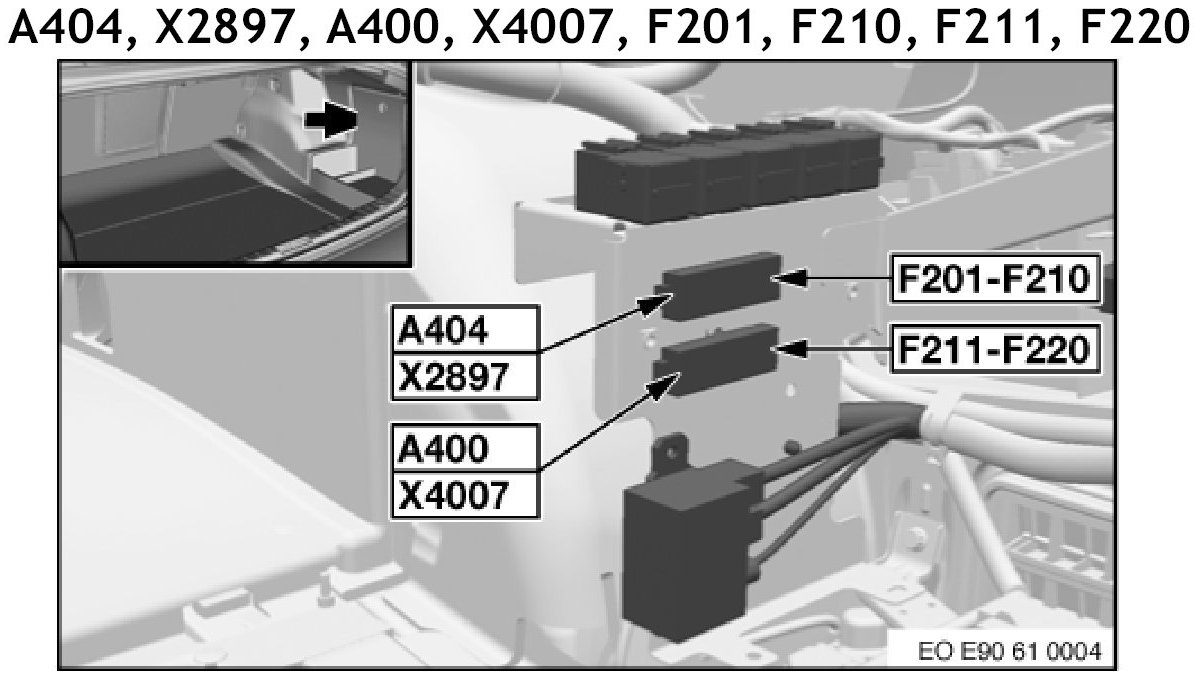 A404, X2897, A400, X4007, F201, F210, F211, F220

F201-F210

A404
X2897

F211-F220

A400
X4007

EO E90 61 0004