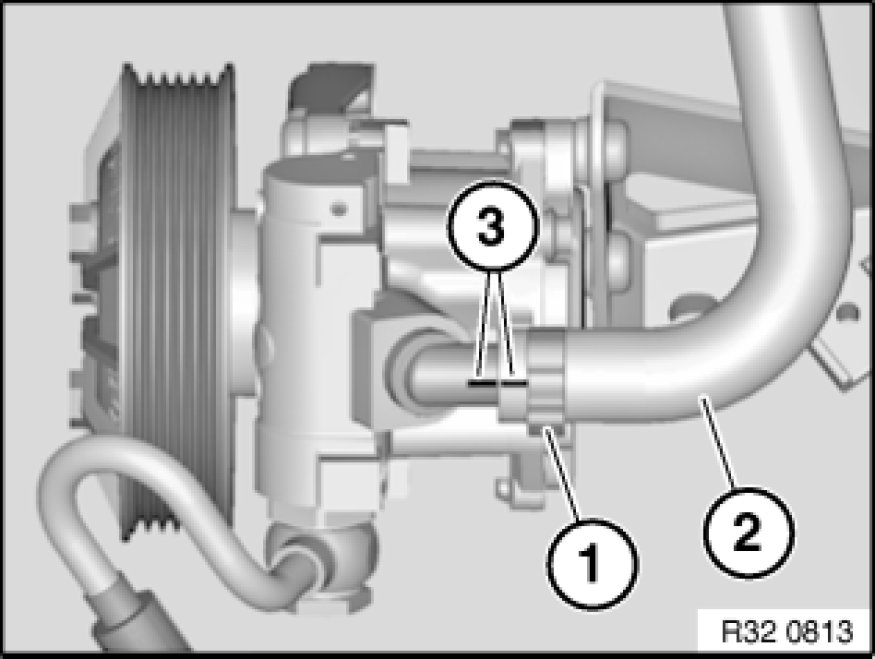 3
1
2
R32 0813