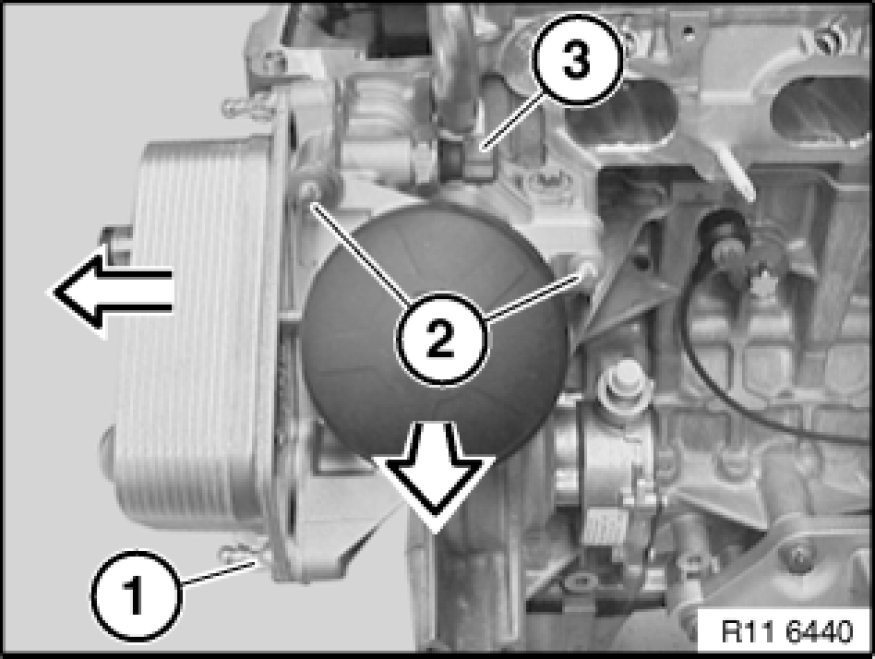 3
2
1
R11 6440