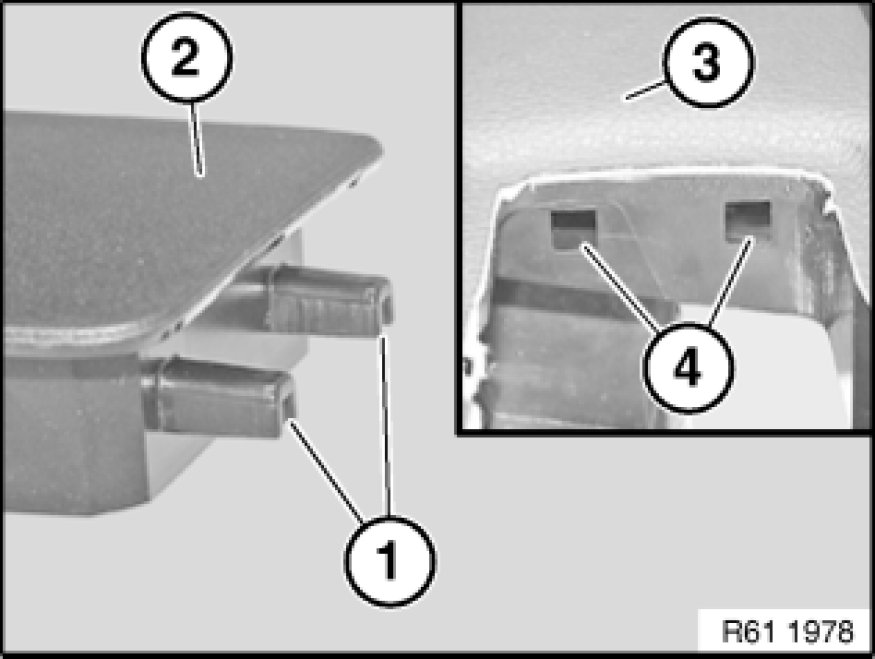 2
3
4
1
R61 1978