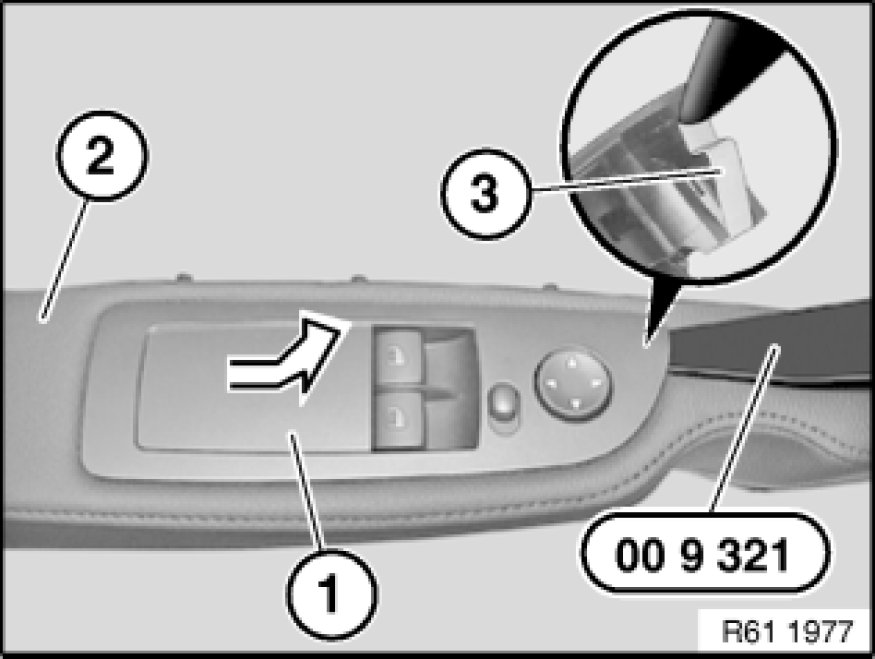 2

3

1

00 9 321

R61 1977