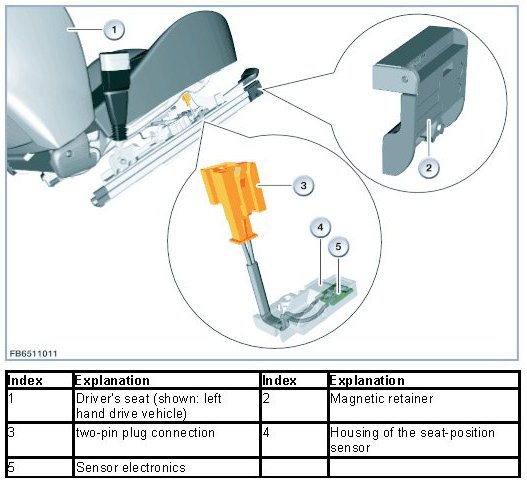 1

2

3

4

5

FB6511011

| Index | Explanation | Index | Explanation |
|---|---|---|---|
| 1 | Driver's seat (shown: left hand drive vehicle) | 2 | Magnetic retainer |
| 3 | two-pin plug connection | 4 | Housing of the seat-position sensor |
| 5 | Sensor electronics | | |