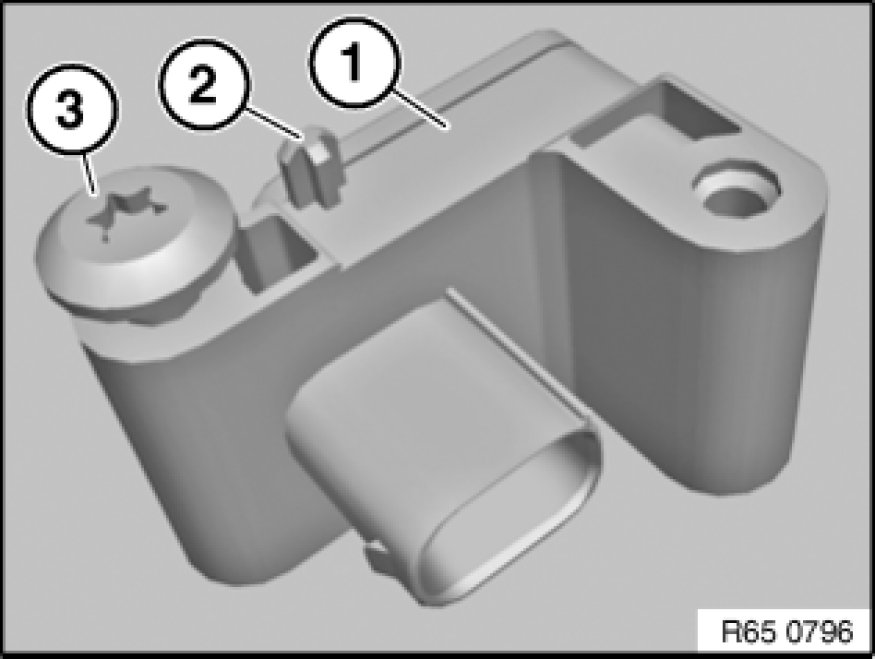 3
2
1
R65 0796