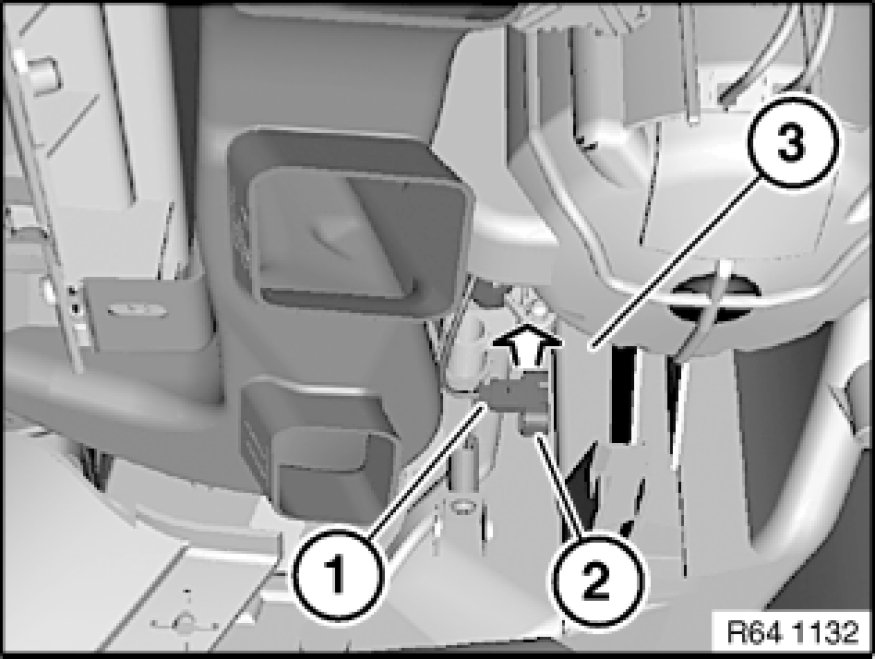 3
1
2
R64 1132