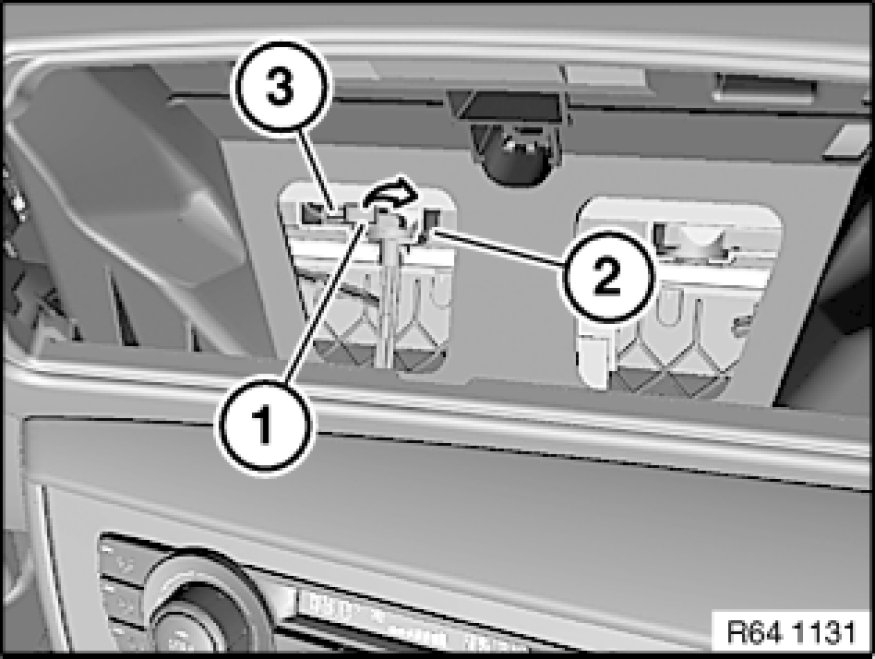 3
2
1
R64 1131