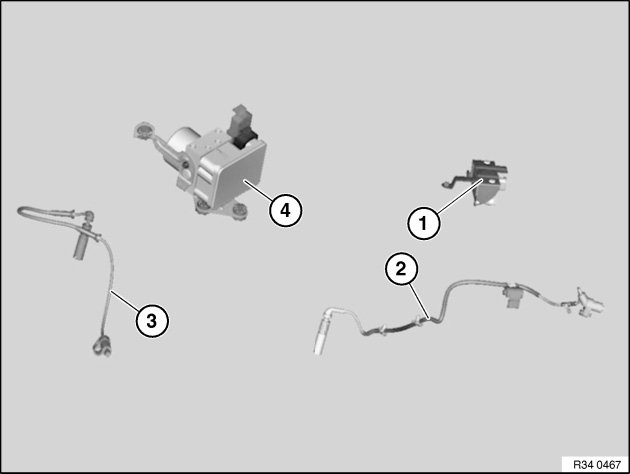 4

1

2

3

R34 0467