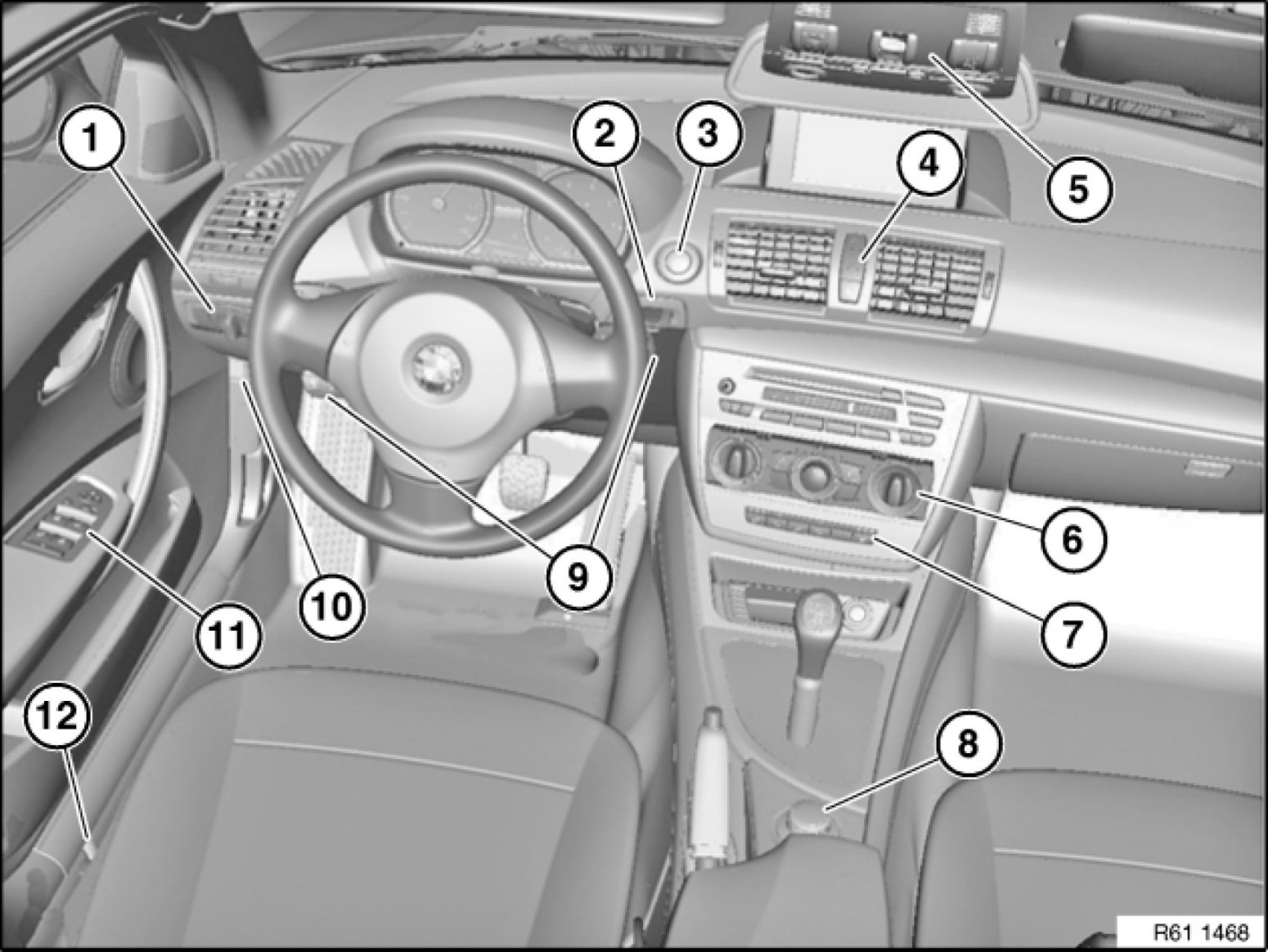 1
2
3
4
5
6
7
8
9
10
11
12
R61 1468