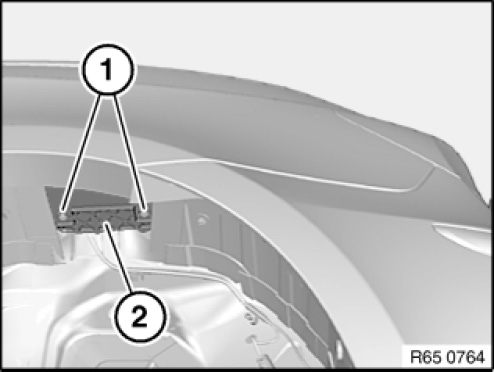 1

2

R65 0764