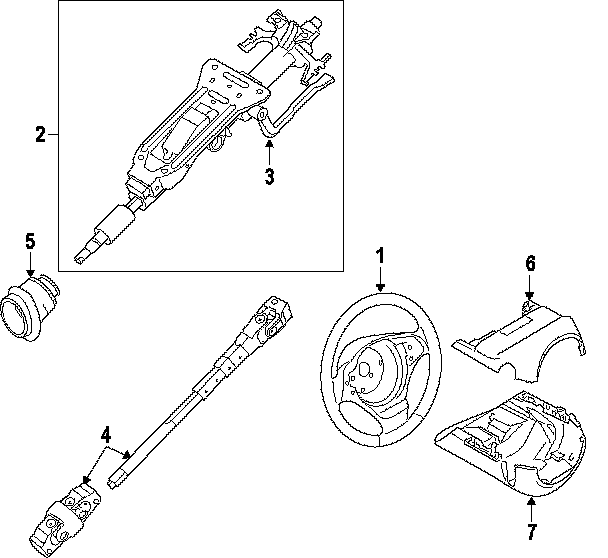 2
3
5
1
6
4
7