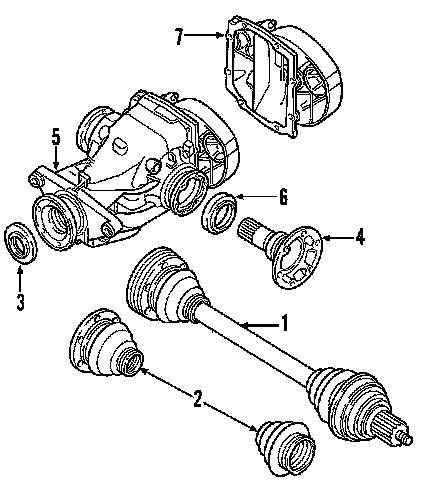 7
5
6
4
3
1
2