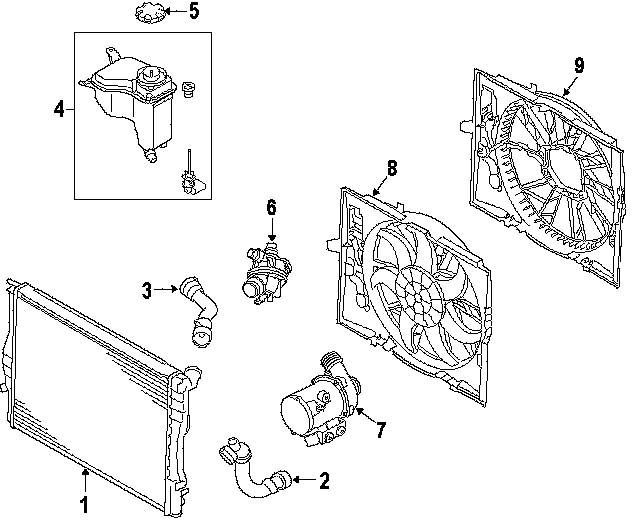 5
4
9
8
6
3
7
2
1