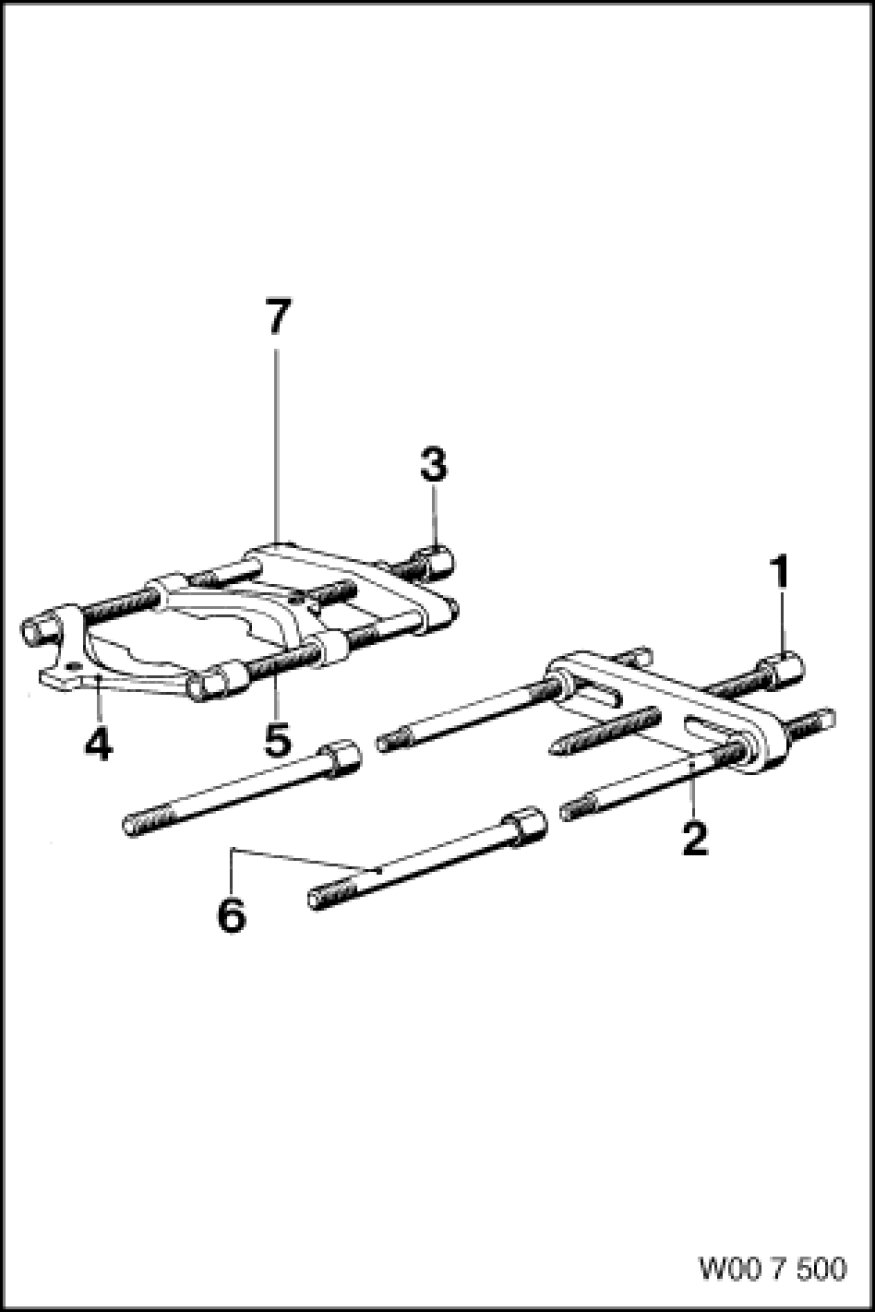 7
3
1
4
5
2
6
W00 7 500