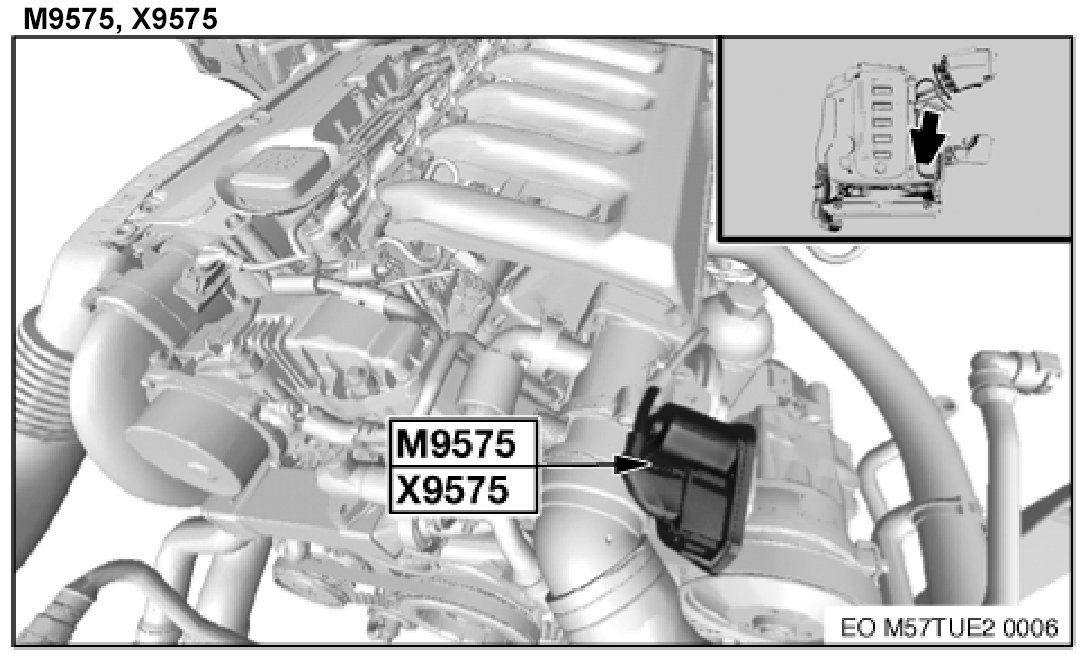 M9575, X9575

M9575
X9575

EO M57TUE2 0006