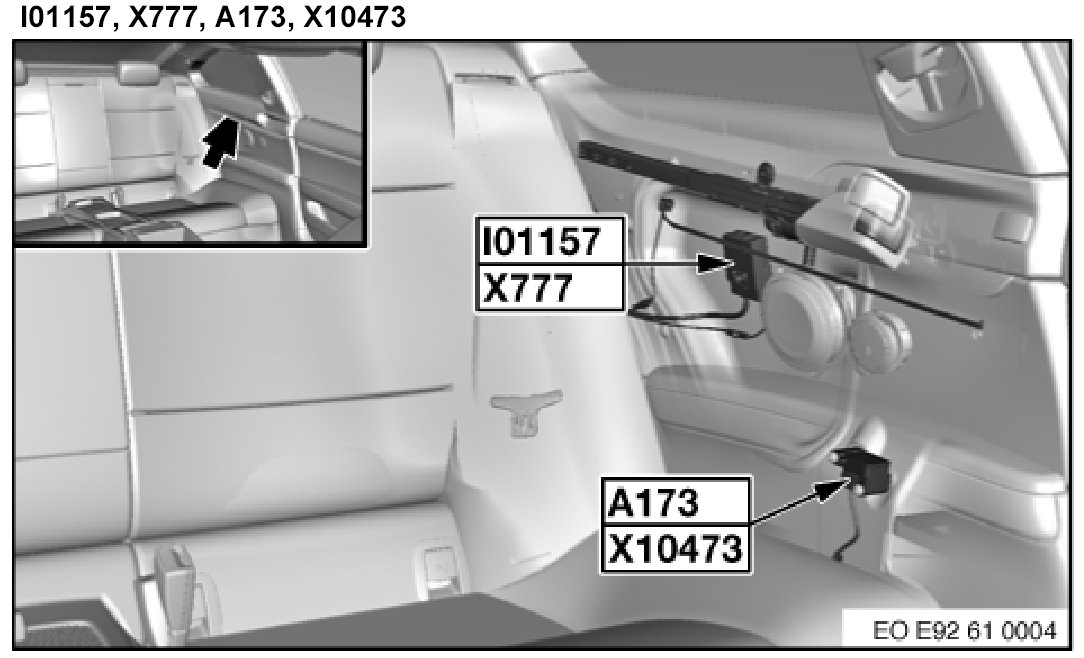 I01157, X777, A173, X10473

I01157
X777

A173
X10473

EO E92 61 0004