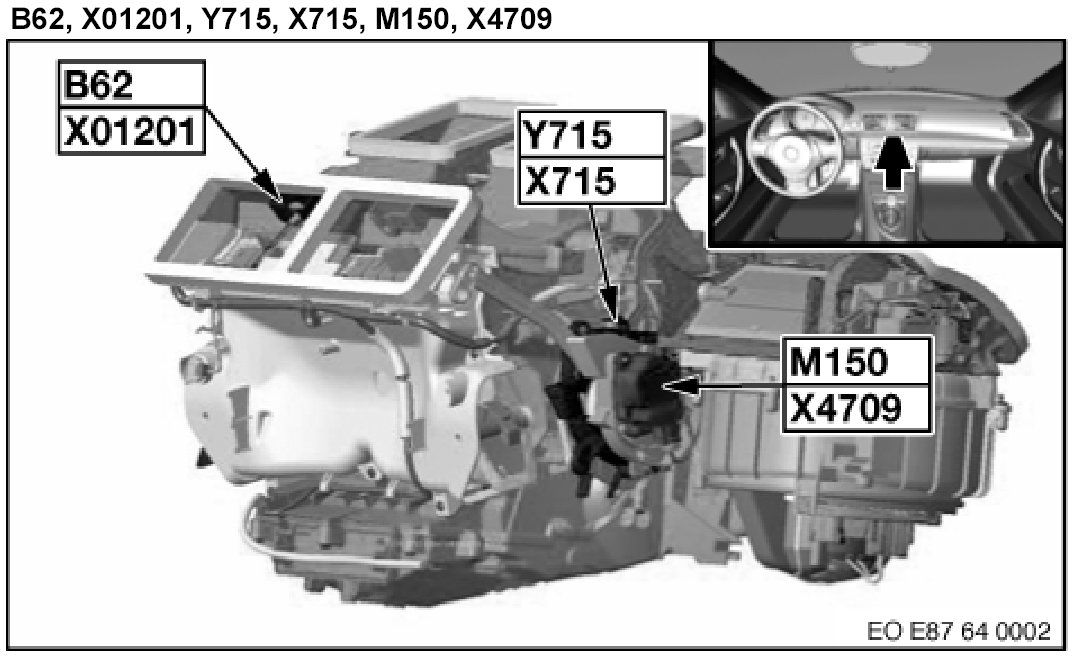 B62, X01201, Y715, X715, M150, X4709

B62
X01201

Y715
X715

M150
X4709

EO E87 64 0002