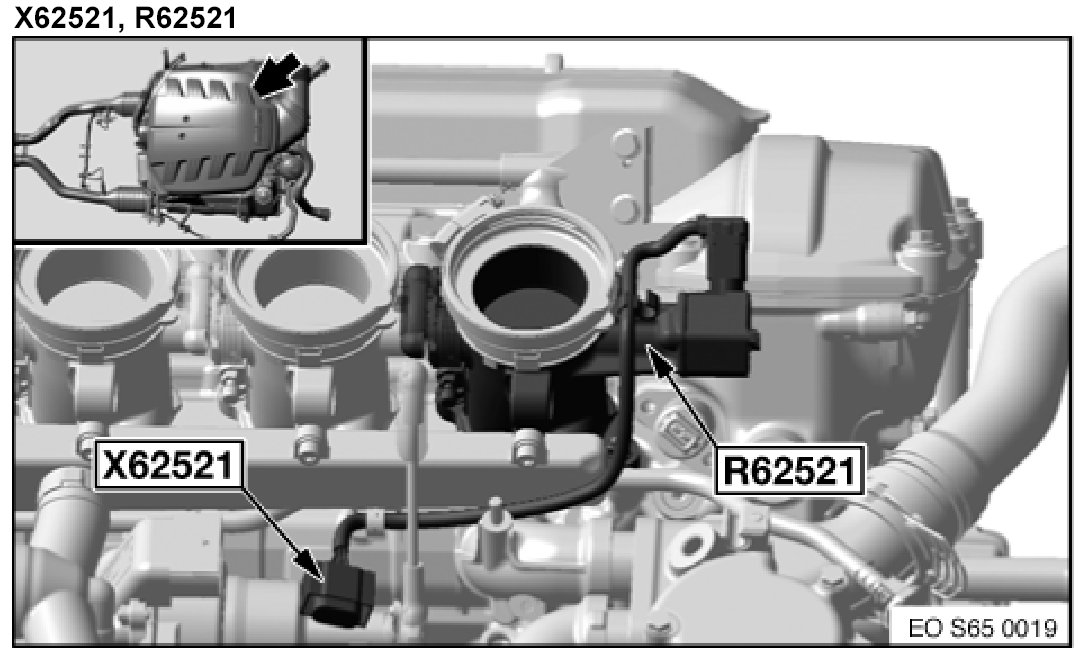 X62521, R62521

X62521

R62521

EO S65 0019