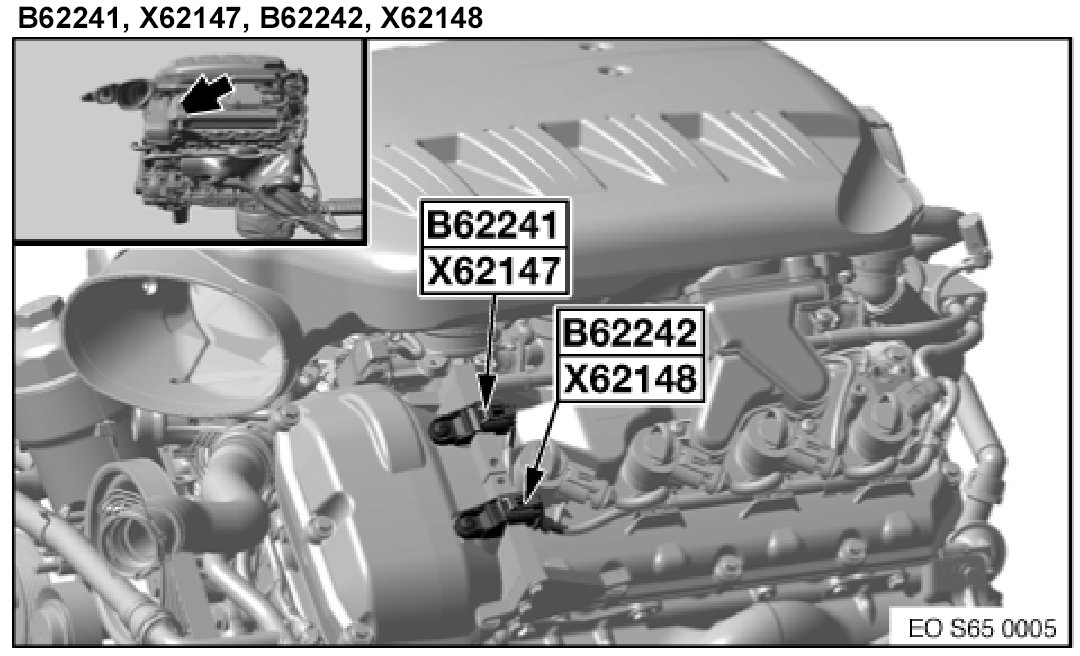 B62241, X62147, B62242, X62148

B62241
X62147

B62242
X62148

EO S65 0005