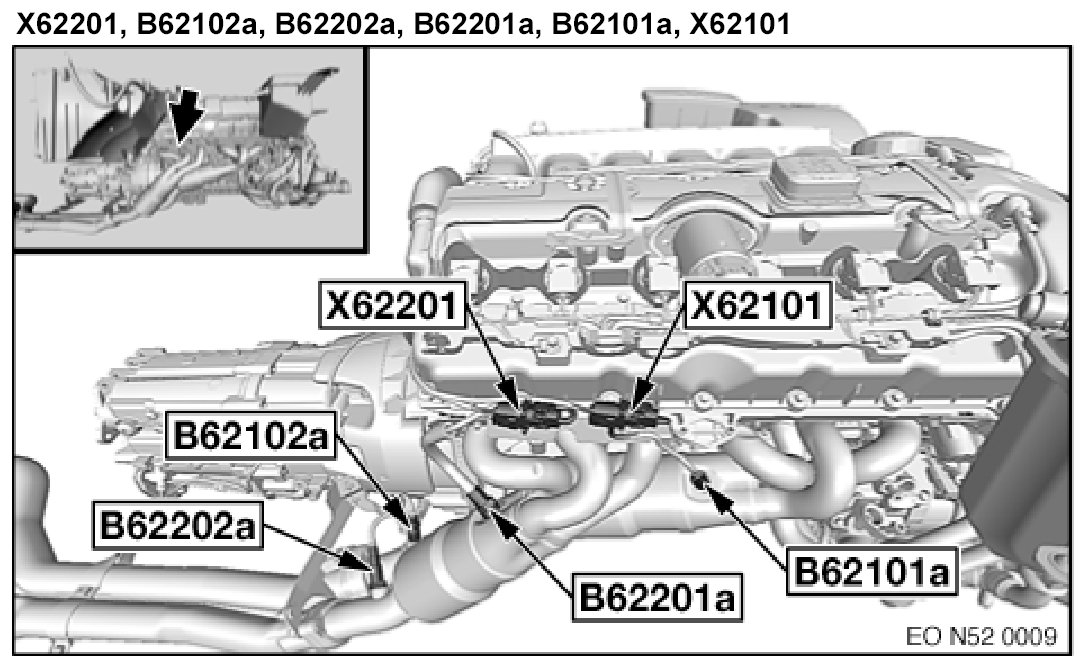 X62201, B62102a, B62202a, B62201a, B62101a, X62101

X62201
X62101
B62102a
B62202a
B62201a
B62101a
EO N52 0009