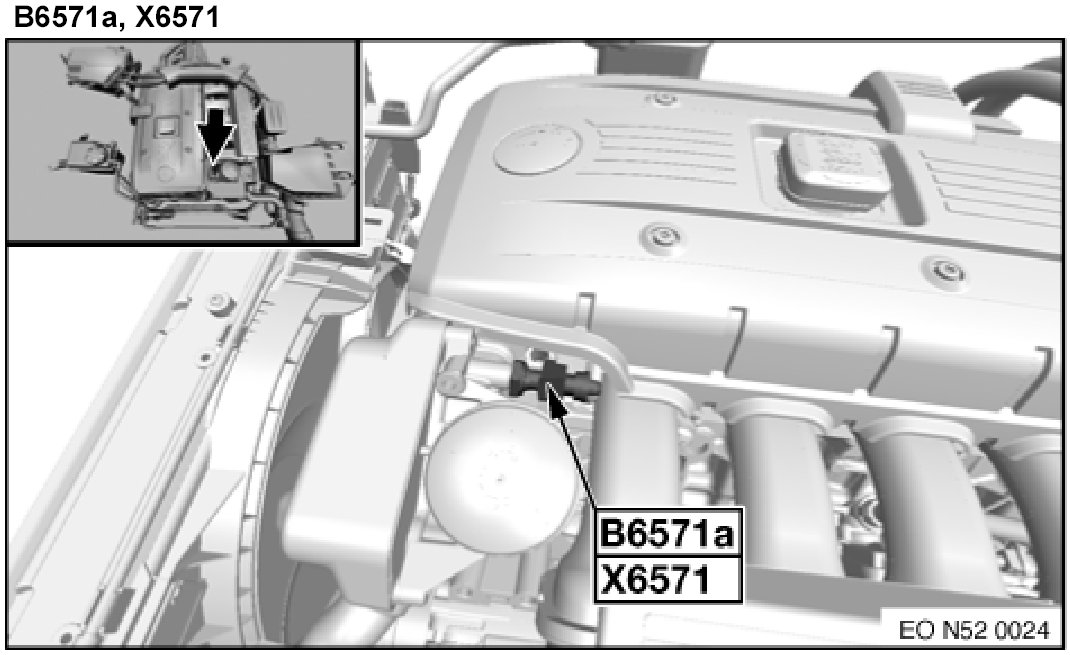 B6571a, X6571

B6571a
X6571

EO N52 0024