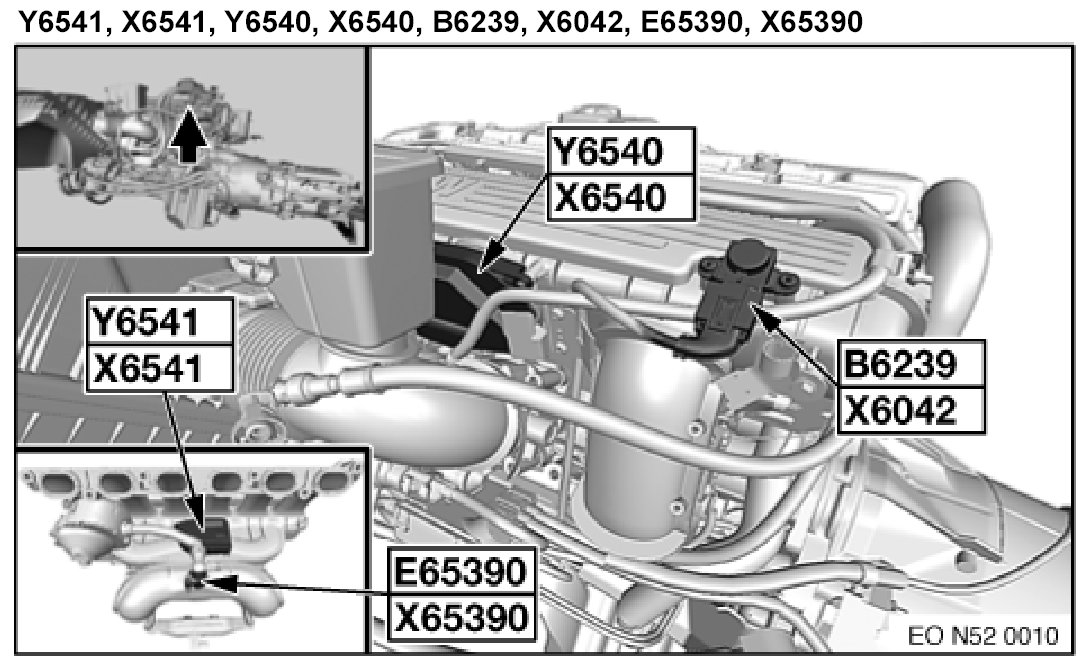 Y6541, X6541, Y6540, X6540, B6239, X6042, E65390, X65390

Y6540
X6540

Y6541
X6541

B6239
X6042

E65390
X65390

EO N52 0010