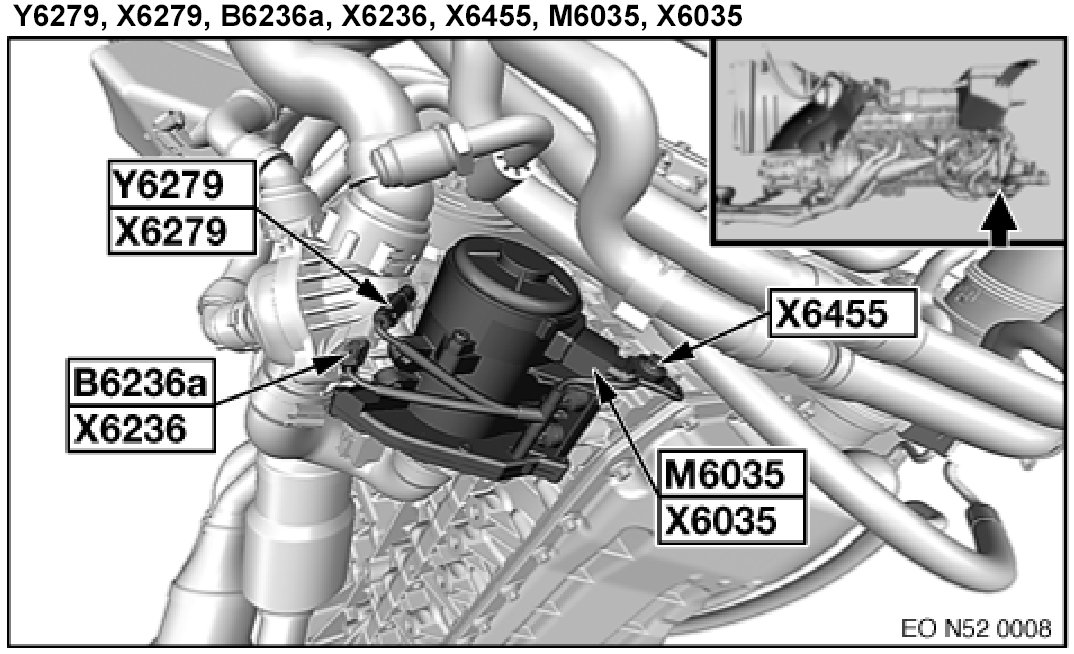 Y6279, X6279, B6236a, X6236, X6455, M6035, X6035

Y6279
X6279

X6455

B6236a
X6236

M6035
X6035

EO N52 0008