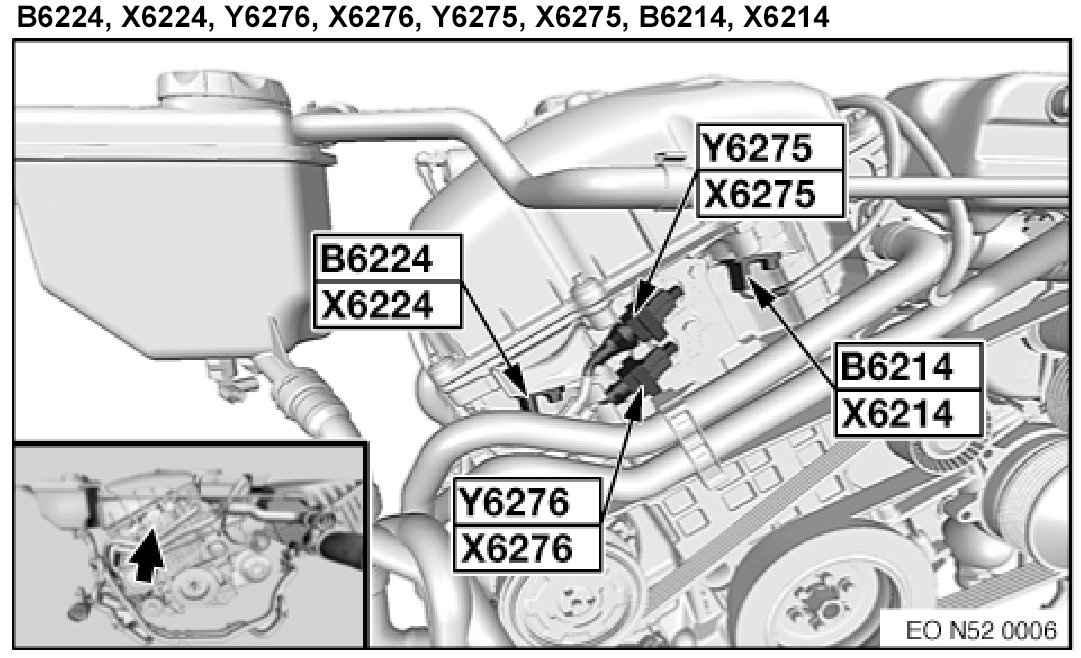 B6224, X6224, Y6276, X6276, Y6275, X6275, B6214, X6214

Y6275
X6275

B6224
X6224

B6214
X6214

Y6276
X6276

EO N52 0006