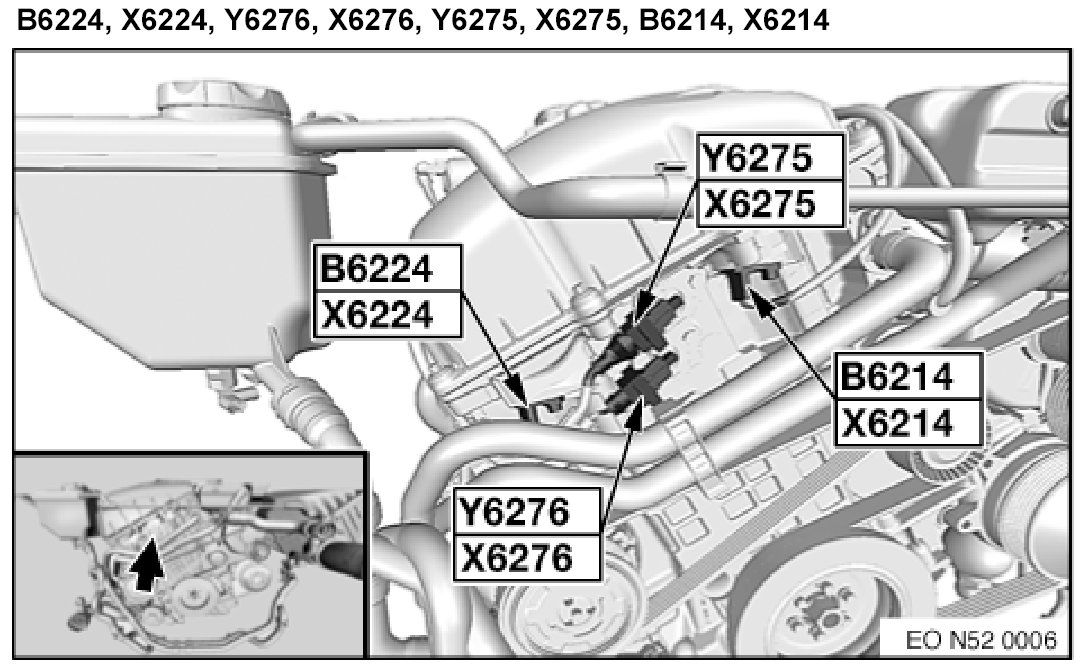 B6224, X6224, Y6276, X6276, Y6275, X6275, B6214, X6214

Y6275
X6275

B6224
X6224

B6214
X6214

Y6276
X6276

EO N52 0006