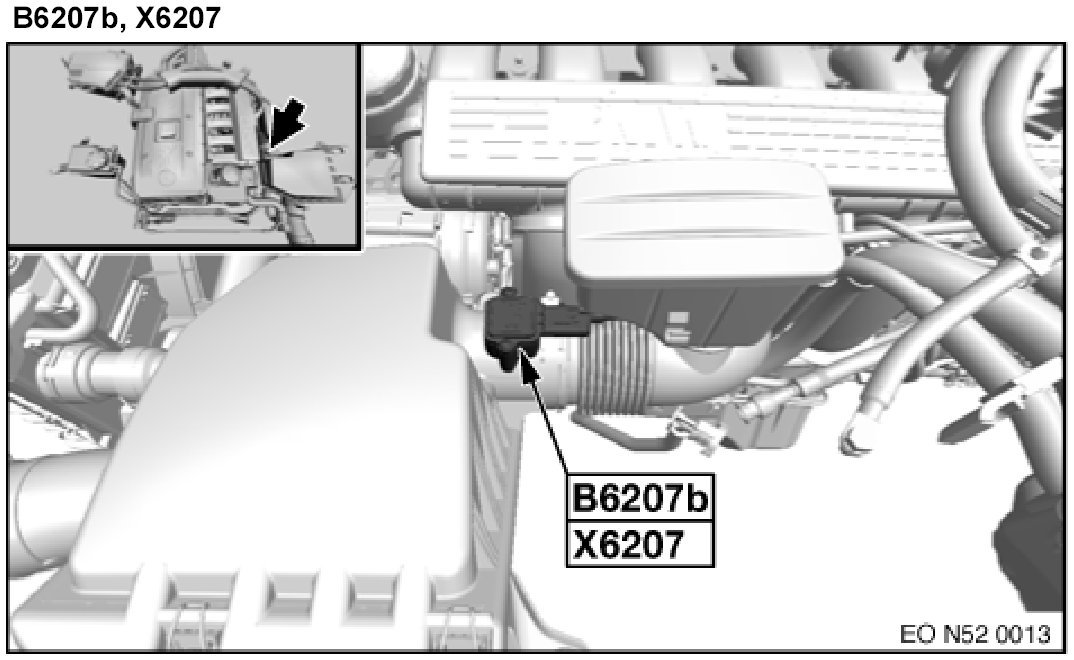 B6207b, X6207

B6207b
X6207

EO N52 0013