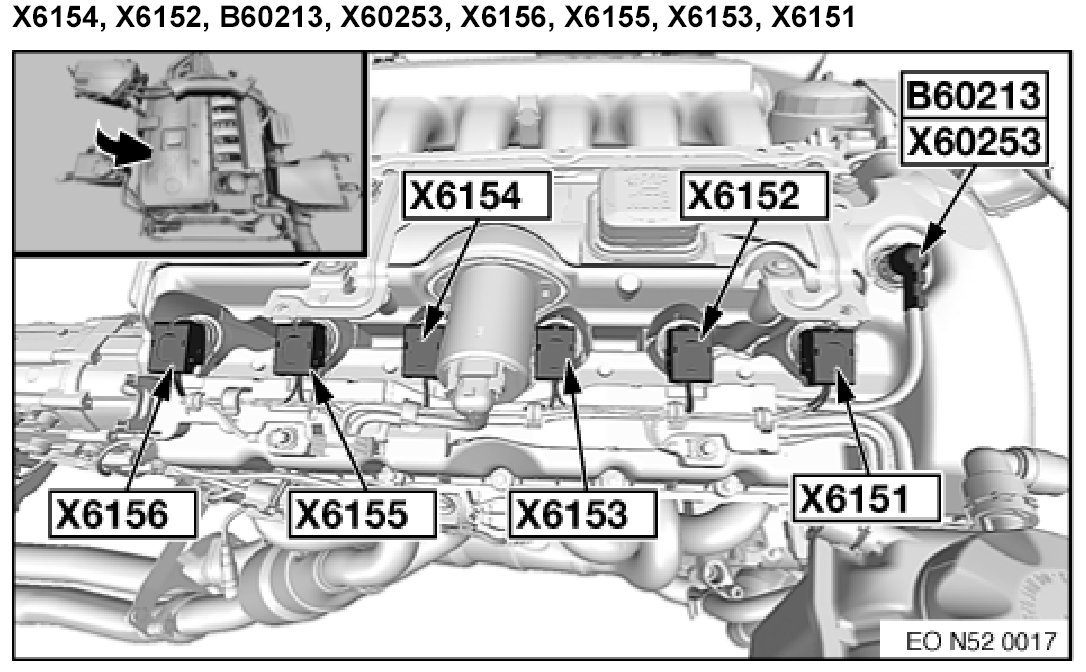 X6154, X6152, B60213, X60253, X6156, X6155, X6153, X6151

B60213
X60253
X6154
X6152
X6156
X6155
X6153
X6151
EO N52 0017