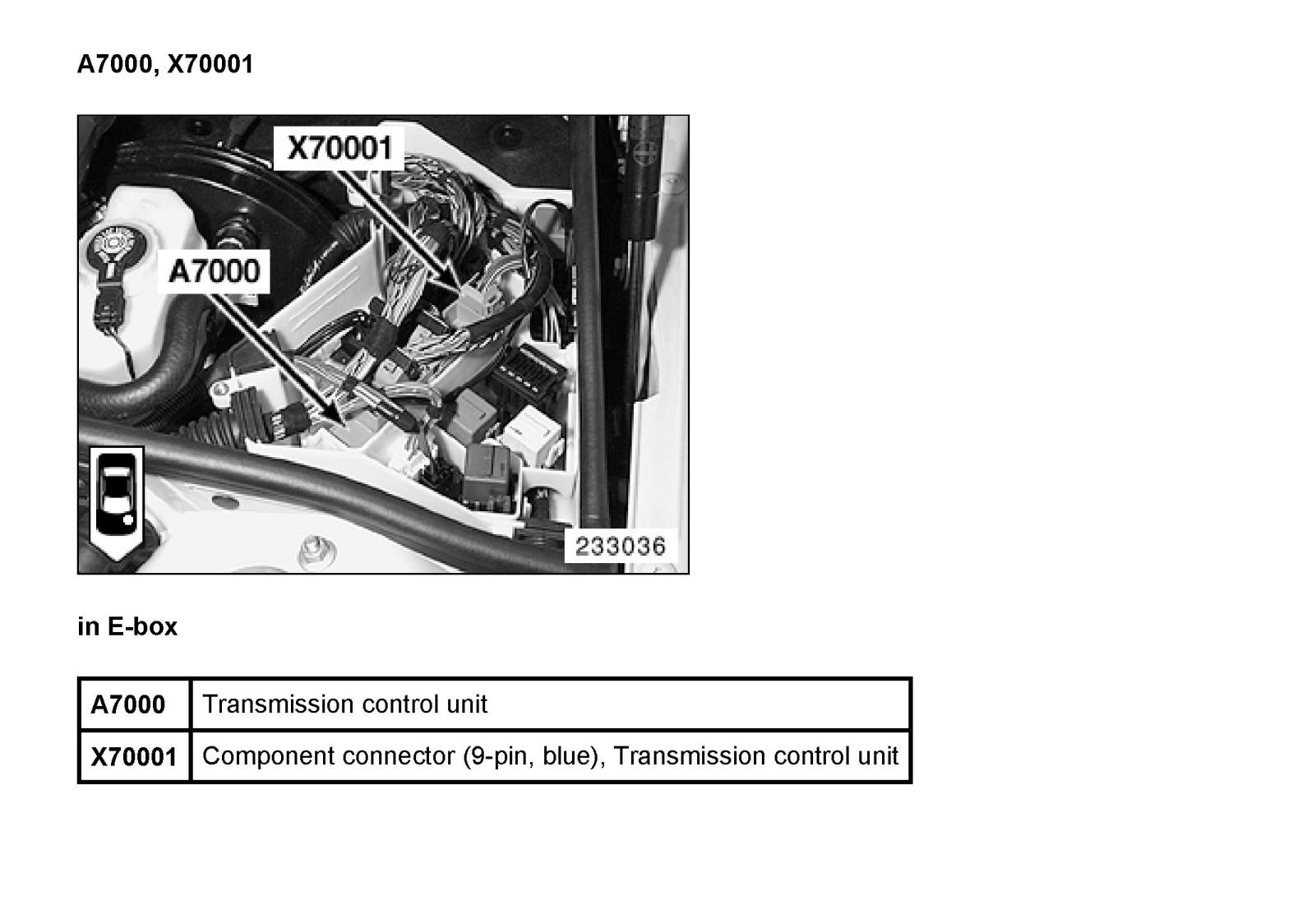 A7000, X70001

X70001

A7000

233036

in E-box

| A7000 | Transmission control unit |
|---|---|
| X70001 | Component connector (9-pin, blue), Transmission control unit |