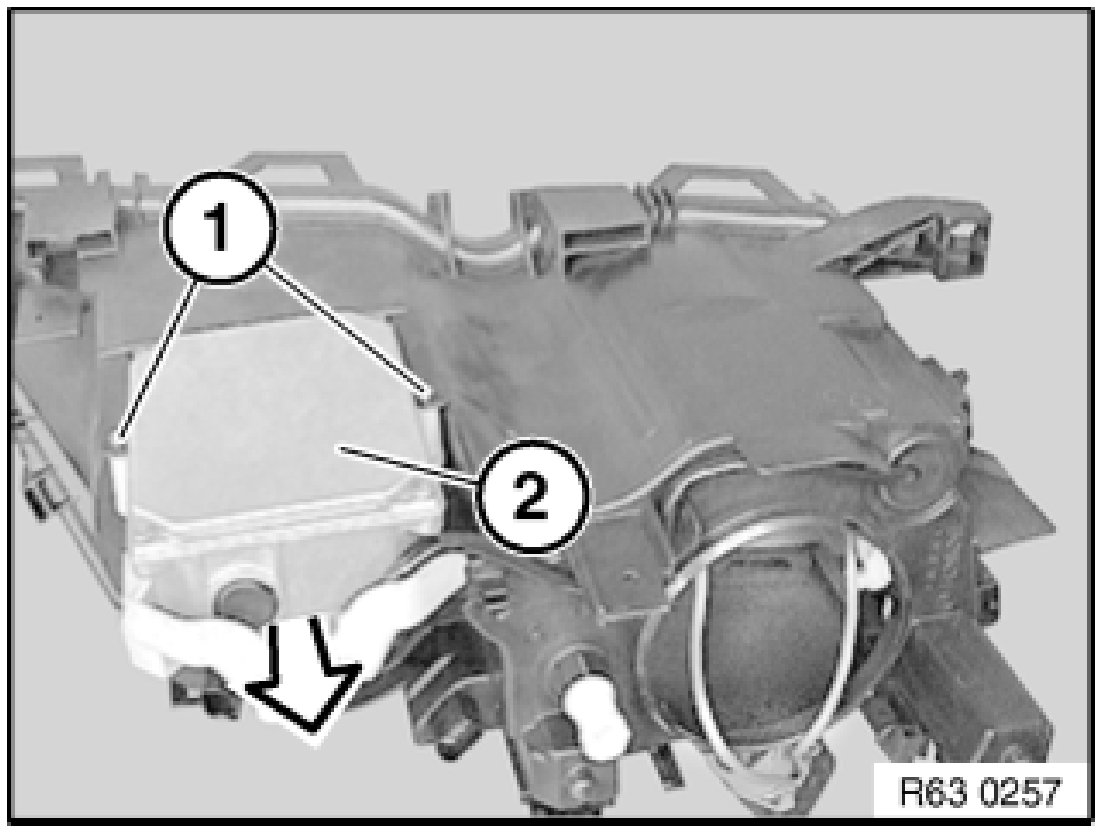 1
2
R63 0257